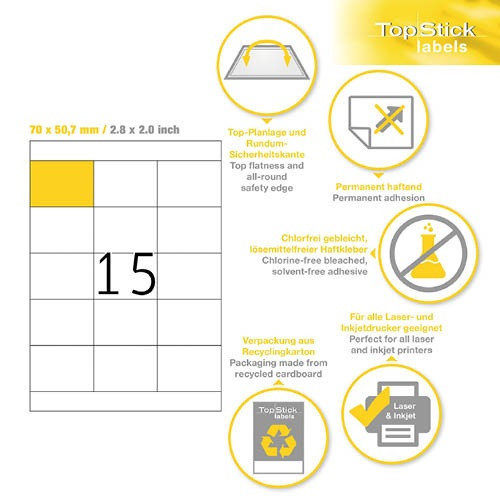 TopStick labels

70 x 50,7 mm / 2.8 x 2.0 inch

15

Top-Planlage und Rundum-Sicherheitskante
Top flatness and all-round safety edge

Permanent haftend
Permanent adhesion

Chlorfrei gebleicht, lösemittelfreier Haftkleber
Chlorine-free bleached, solvent-free adhesive

Für alle Laser- und Inkjetdrucker geeignet
Perfect for all laser and inkjet printers

Verpackung aus Recyclingkarton
Packaging made from recycled cardboard

TopStick labels

Laser & Inkjet