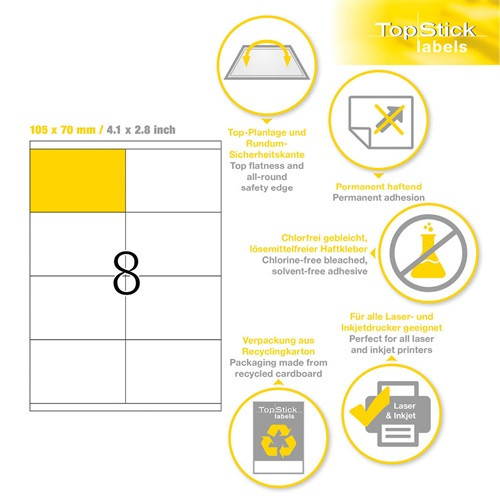 TopStick labels

105 x 70 mm / 4.1 x 2.8 inch

8

Top-Planlage und Rundum-Sicherheitskante
Top flatness and all-round safety edge

Permanent haftend
Permanent adhesion

Chlorfrei gebleicht, lösemittelfreier Haftkleber
Chlorine-free bleached, solvent-free adhesive

Für alle Laser- und Inkjetdrucker geeignet
Perfect for all laser and inkjet printers

Verpackung aus Recyclingkarton
Packaging made from recycled cardboard

TopStick labels

Laser & Inkjet