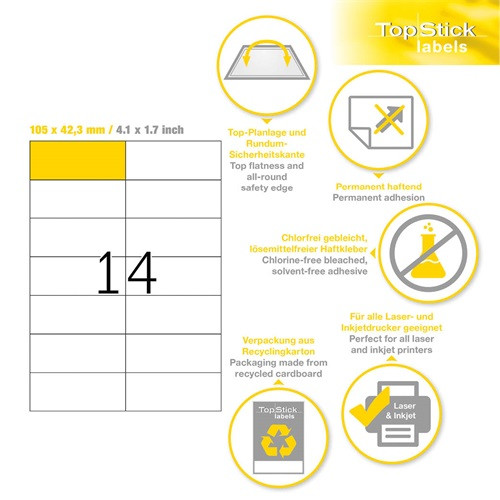 TopStick labels

105 x 42,3 mm / 4.1 x 1.7 inch

14

Top-Planlage und Rundum-Sicherheitskante
Top flatness and all-round safety edge

Permanent haftend
Permanent adhesion

Chlorfrei gebleicht, lösemittelfreier Haftkleber
Chlorine-free bleached, solvent-free adhesive

Für alle Laser- und Inkjetdrucker geeignet
Perfect for all laser and inkjet printers

Verpackung aus Recyclingkarton
Packaging made from recycled cardboard

TopStick labels

Laser & Inkjet