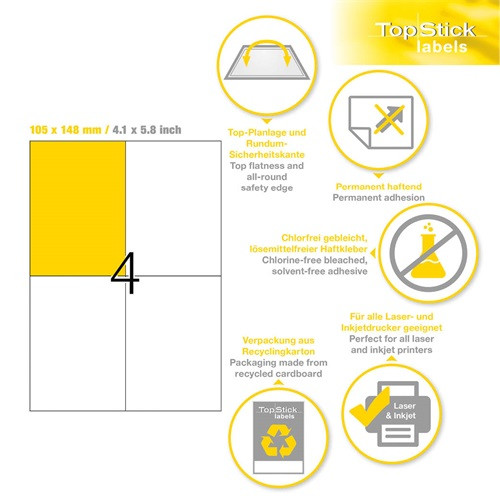 TopStick labels

105 x 148 mm / 4.1 x 5.8 inch

4

Top-Planlage und Rundum-Sicherheitskante
Top flatness and all-round safety edge

Permanent haftend
Permanent adhesion

Chlorfrei gebleicht, lösemittelfreier Haftkleber
Chlorine-free bleached, solvent-free adhesive

Für alle Laser- und Inkjetdrucker geeignet
Perfect for all laser and inkjet printers

Verpackung aus Recyclingkarton
Packaging made from recycled cardboard

TopStick labels

Laser & Inkjet